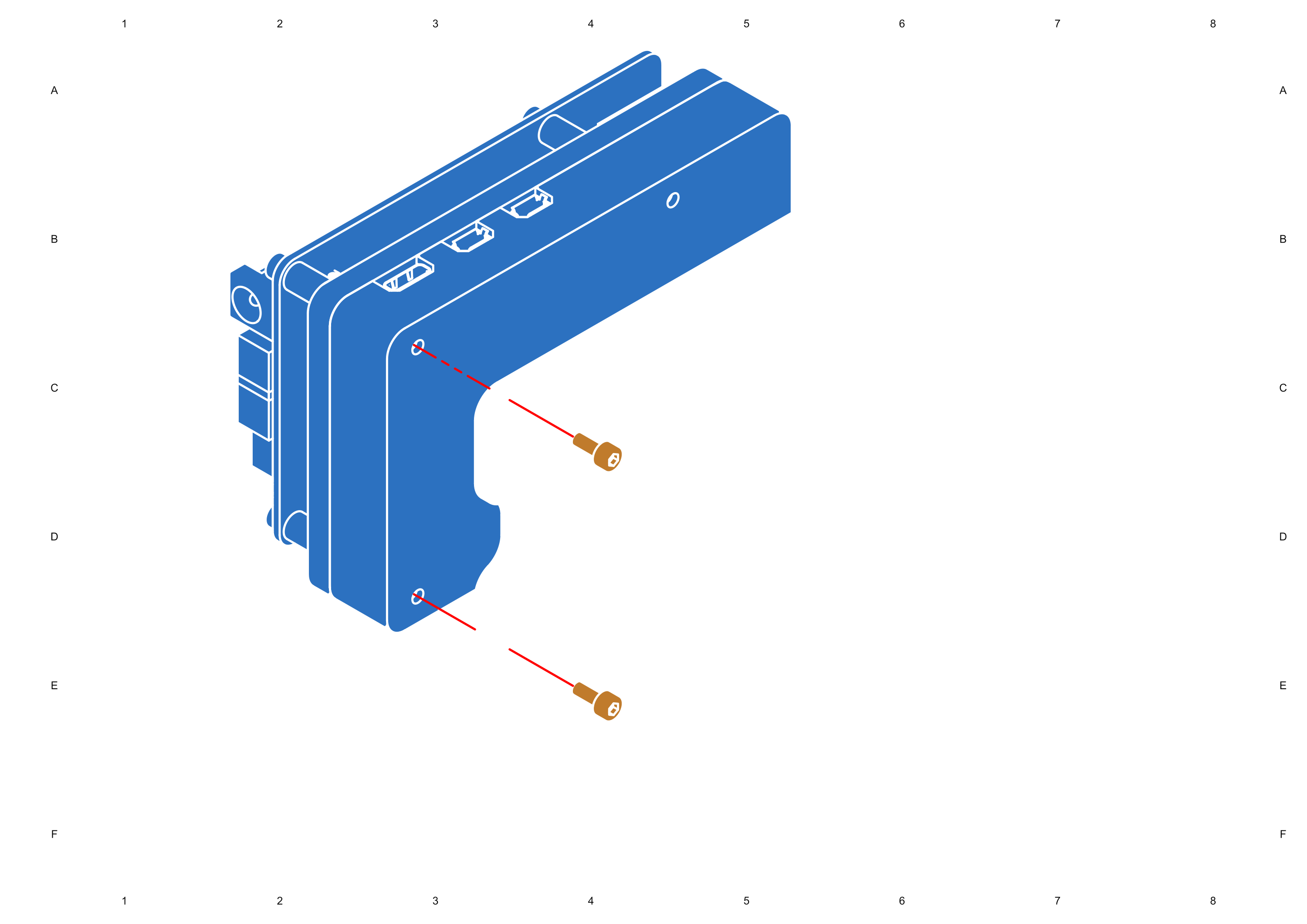 1 2 3 4 5 6 7 8

A A

B B

C C

D D

E E

F F

1 2 3 4 5 6 7 8